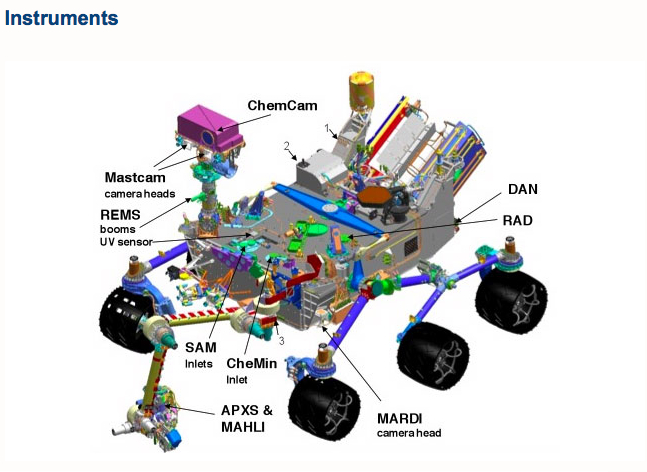 Instruments

ChemCam

1

2

Mastcam
camera heads

REMS
booms
UV sensor

DAN

RAD

SAM
Inlets

CheMin
Inlet

3

APXS &
MAHLI

MARDI
camera head